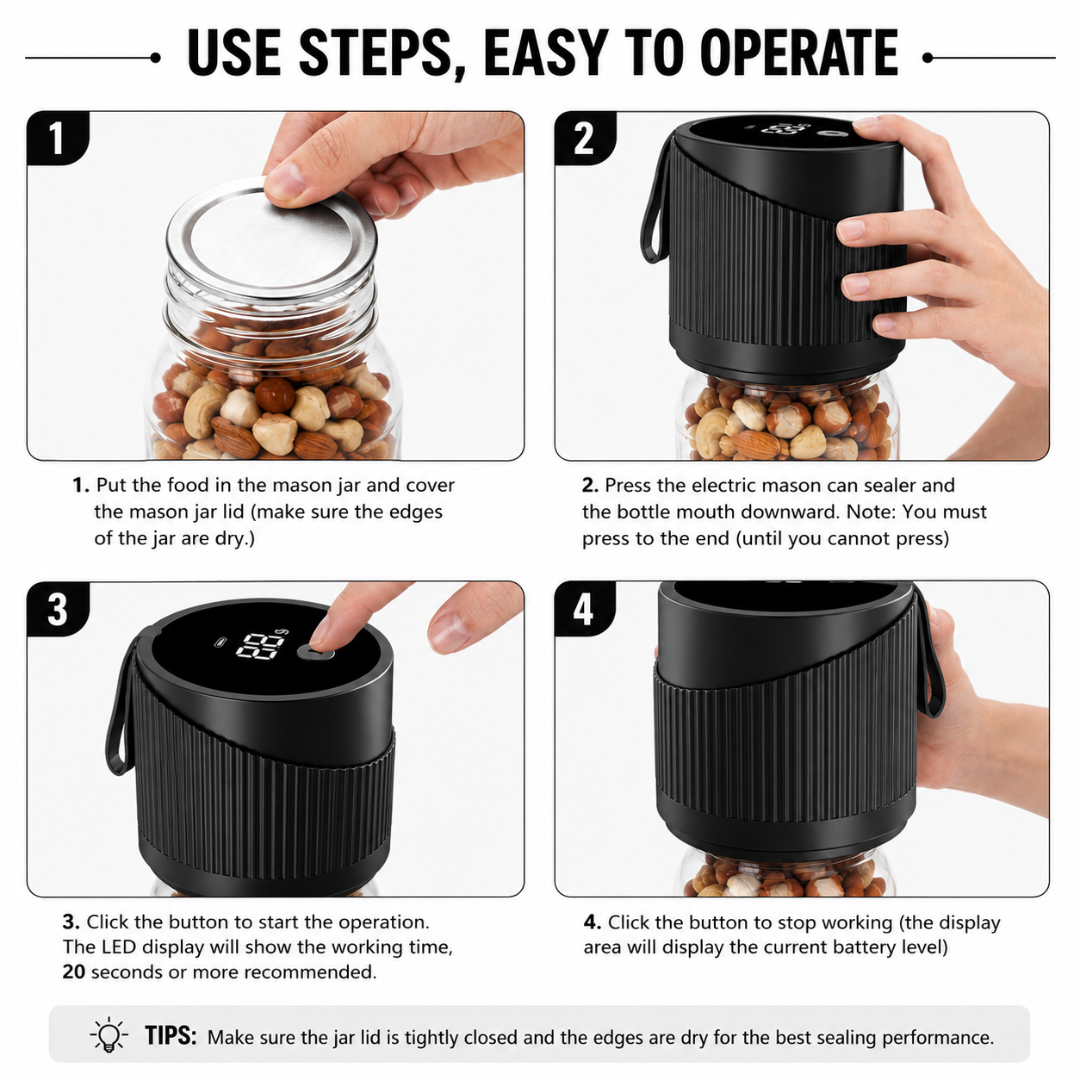 USE STEPS, EASY TO OPERATE

1

2

1. Put the food in the mason jar and cover the mason jar lid (make sure the edges of the jar are dry.)

2. Press the electric mason can sealer and the bottle mouth downward. Note: You must press to the end (until you cannot press)

3

88

4

3. Click the button to start the operation. The LED display will show the working time, 20 seconds or more recommended.

4. Click the button to stop working (the display area will display the current battery level)

TIPS: Make sure the jar lid is tightly closed and the edges are dry for the best sealing performance.