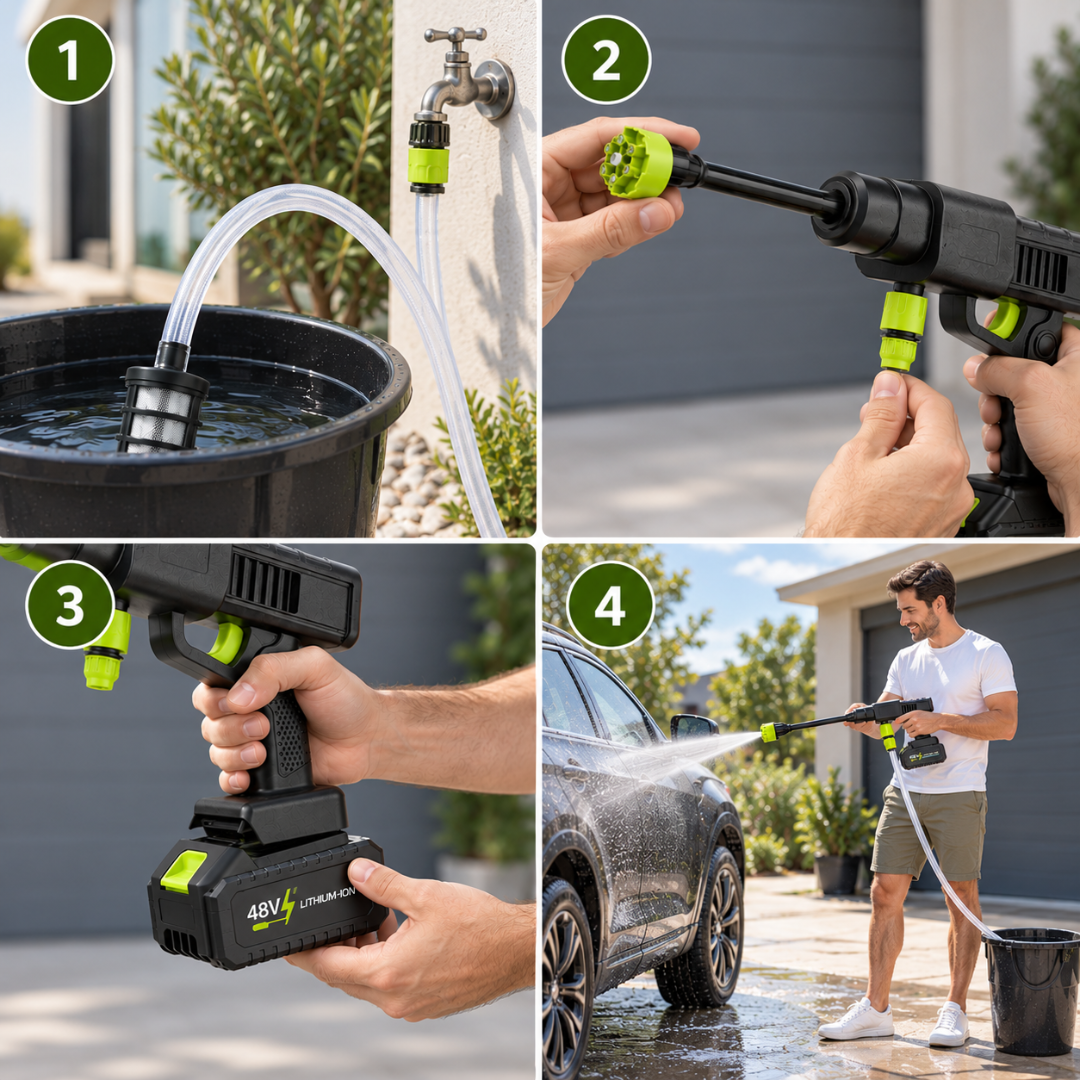 1

2

3

48V LITHIUM-ION

4